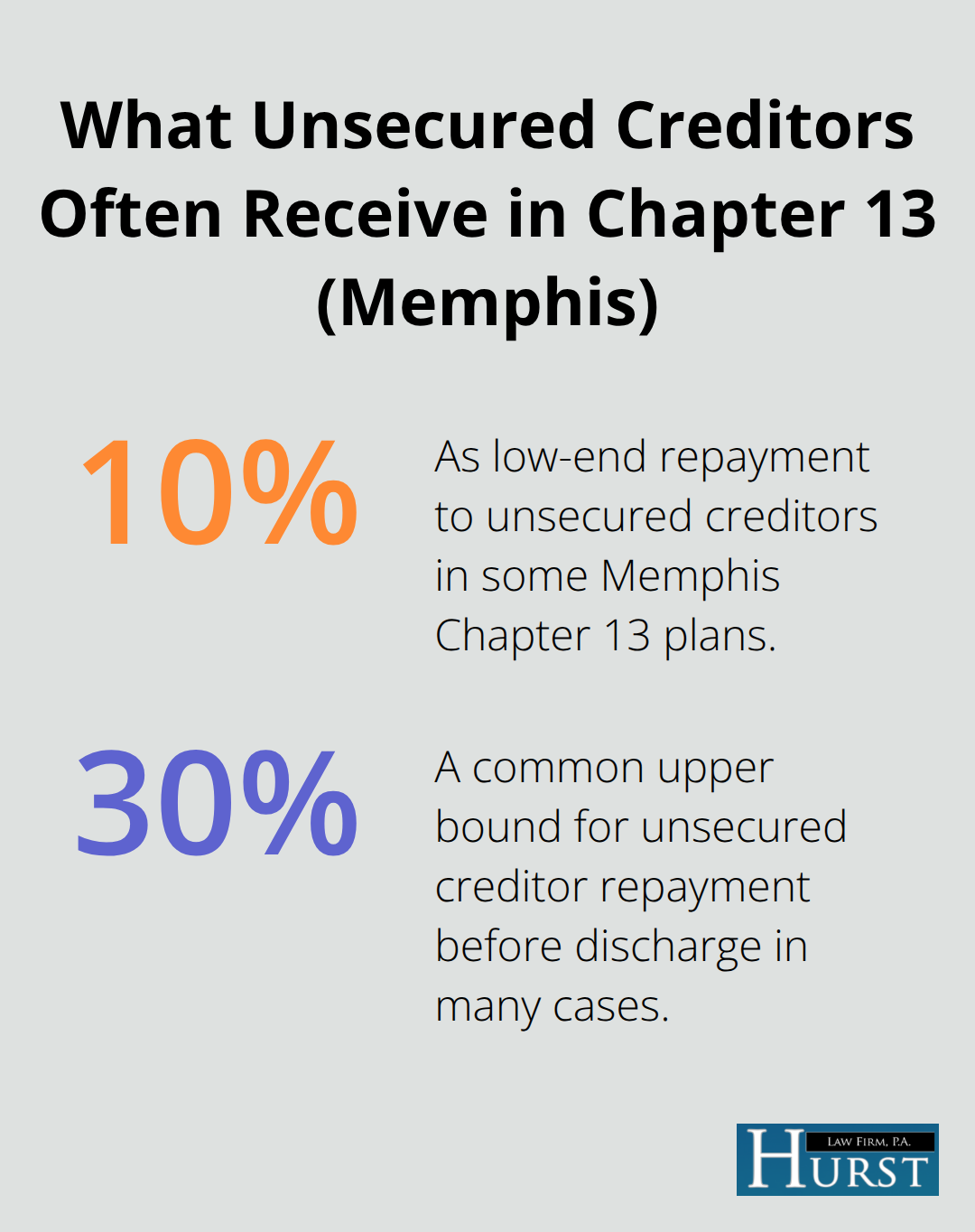 What Unsecured Creditors Often Receive in Chapter 13 (Memphis)

10%

As low-end repayment to unsecured creditors in some Memphis Chapter 13 plans.

30%

A common upper bound for unsecured creditor repayment before discharge in many cases.

HURST LAW FIRM, P.A.