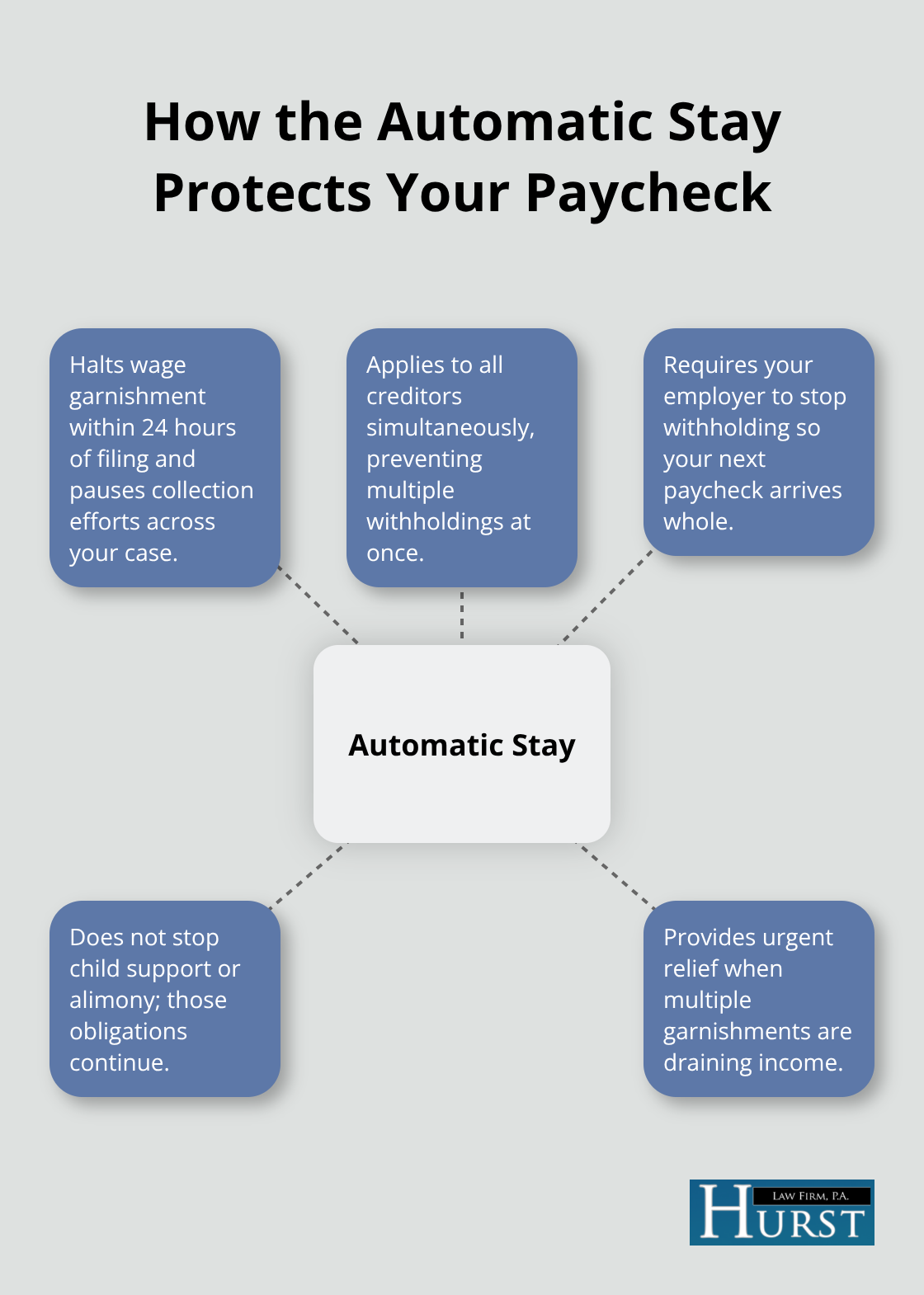 How the Automatic Stay Protects Your Paycheck

Halts wage garnishment within 24 hours of filing and pauses collection efforts across your case.

Applies to all creditors simultaneously, preventing multiple withholdings at once.

Requires your employer to stop withholding so your next paycheck arrives whole.

Automatic Stay

Does not stop child support or alimony; those obligations continue.

Provides urgent relief when multiple garnishments are draining income.

LAW FIRM, P.A.
HURST